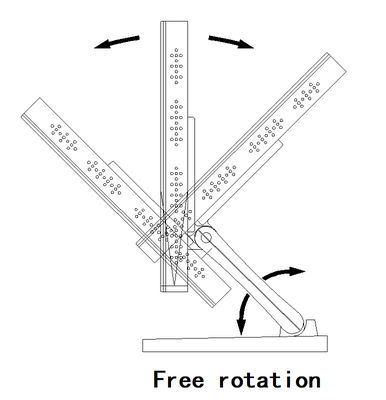 Free rotation